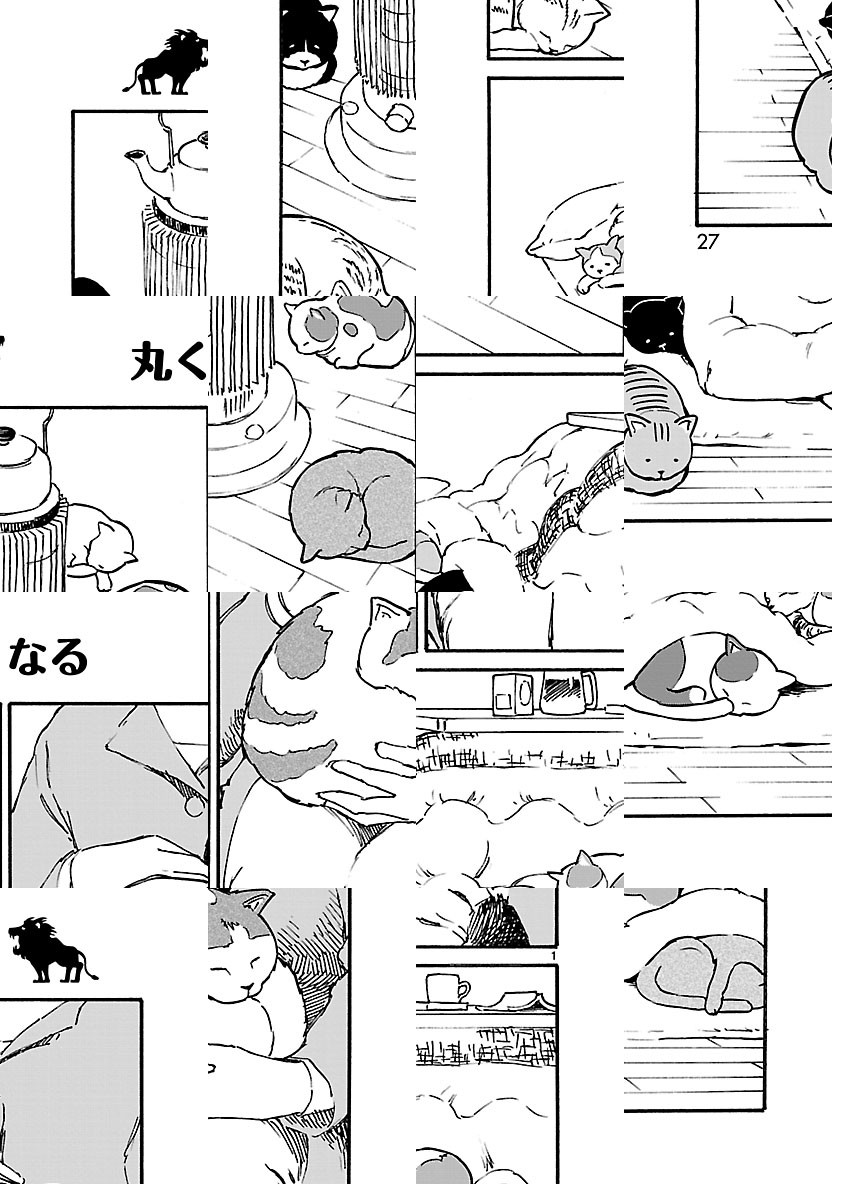 27

丸く

なる

1