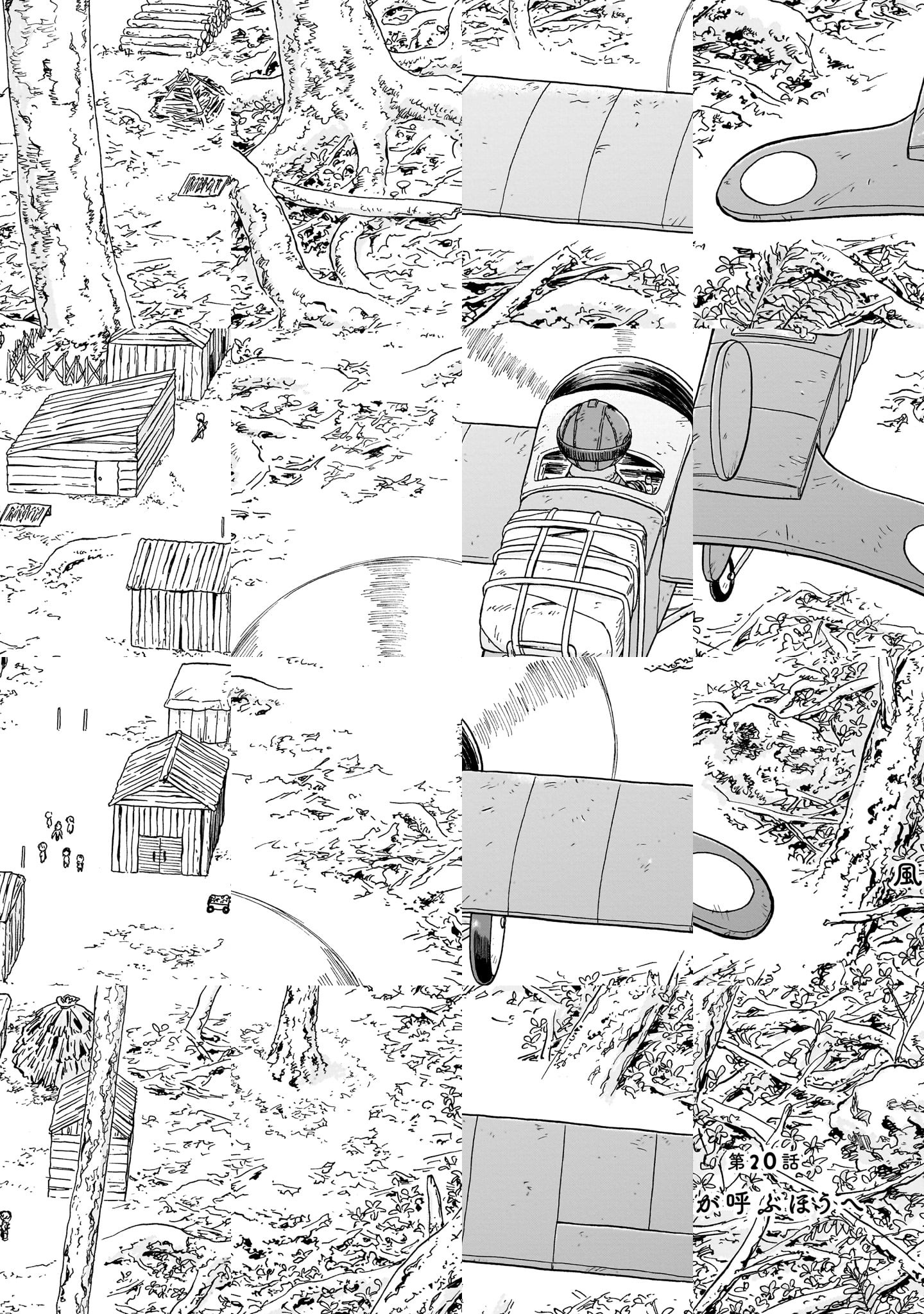 風

第20話
が呼ぶほうへ