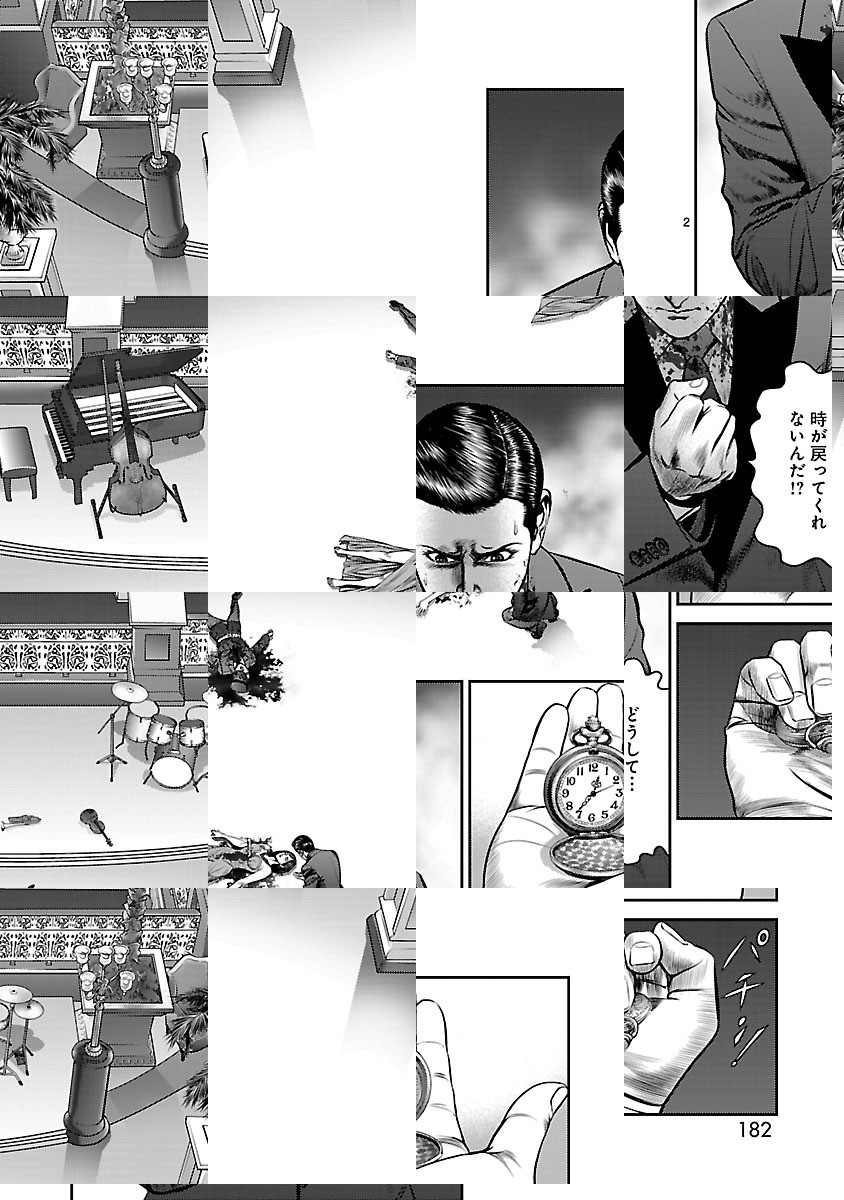 2

時が戻ってくれないんだ!?

どうして…

パチン!

182